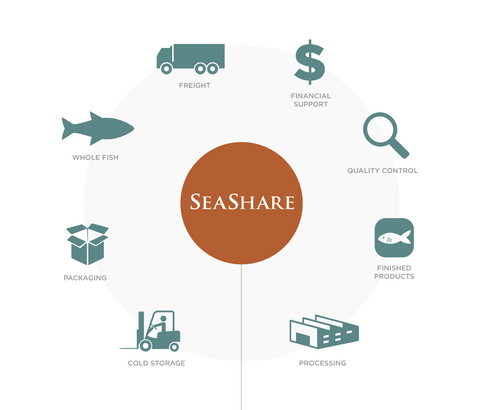 FREIGHT

FINANCIAL SUPPORT

WHOLE FISH

QUALITY CONTROL

SEASHARE

PACKAGING

FINISHED PRODUCTS

COLD STORAGE

PROCESSING